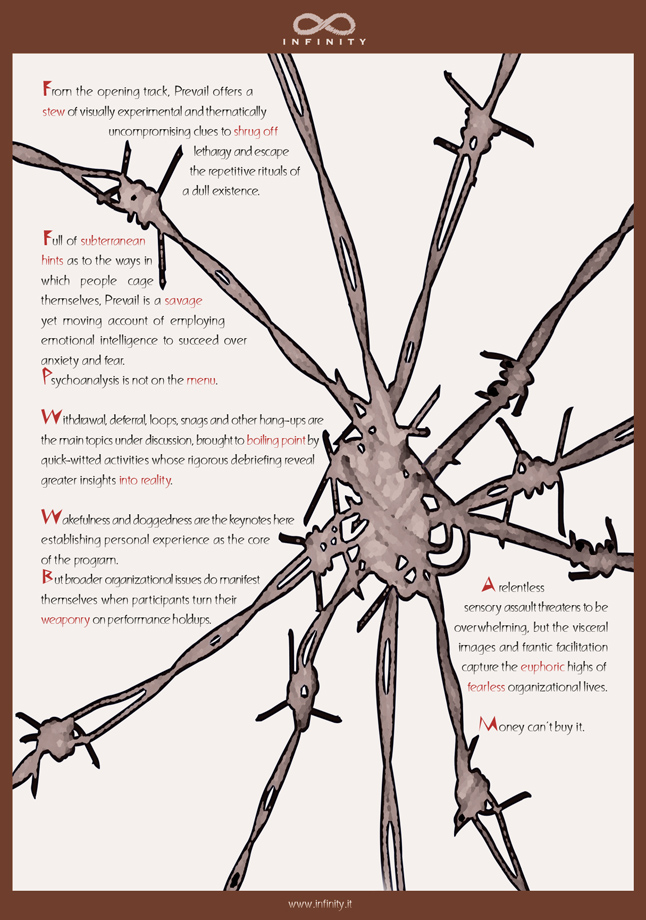 INFINITY

From the opening track, Prevail offers a stew of visually experimental and thematically uncompromising clues to shrug off lethargy and escape the repetitive rituals of a dull existence.

Full of subterranean hints as to the ways in which people cage themselves, Prevail is a savage yet moving account of employing emotional intelligence to succeed over anxiety and fear.
Psychoanalysis is not on the menu.

Withdrawal, deferral, loops, snags and other hang-ups are the main topics under discussion, brought to boiling point by quick-witted activities whose rigorous debriefing reveal greater insights into reality.

Wakefulness and doggedness are the keynotes here establishing personal experience as the core of the program.
But broader organizational issues do manifest themselves when participants turn their weaponry on performance holdups.

A relentless sensory assault threatens to be overwhelming, but the visceral images and frantic facilitation capture the euphoric highs of fearless organizational lives.

Money can't buy it.

www.infinity.it